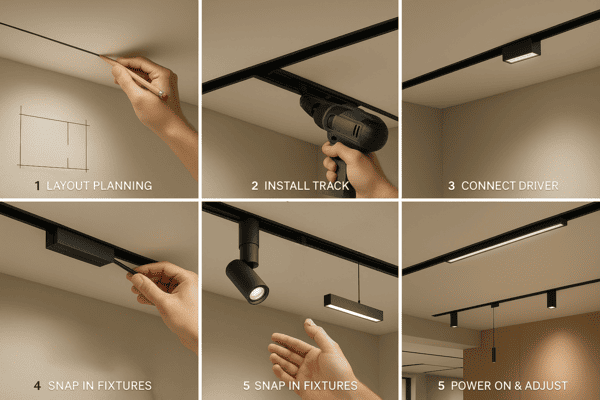 1 LAYOUT PLANNING

2 INSTALL TRACK

3 CONNECT DRIVER

4 SNAP IN FIXTURES

5 SNAP IN FIXTURES

5 POWER ON & ADJUST